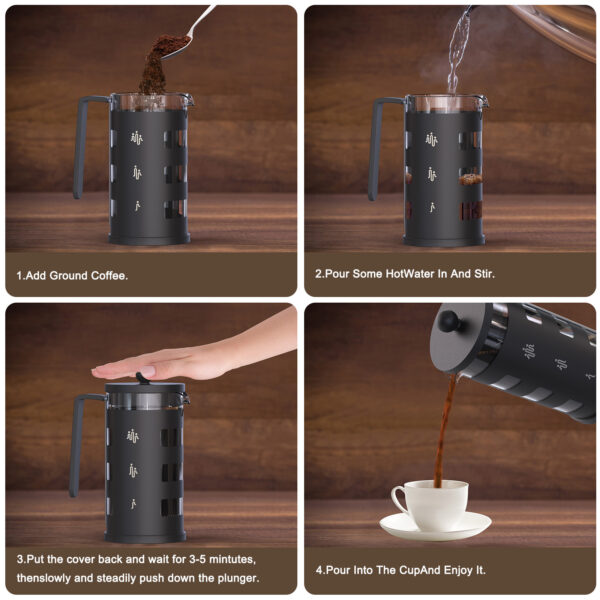 1.Add Ground Coffee.

2.Pour Some HotWater In And Stir.

3.Put the cover back and wait for 3-5 mintutes, thenslowly and steadily push down the plunger.

4.Pour Into The CupAnd Enjoy It.